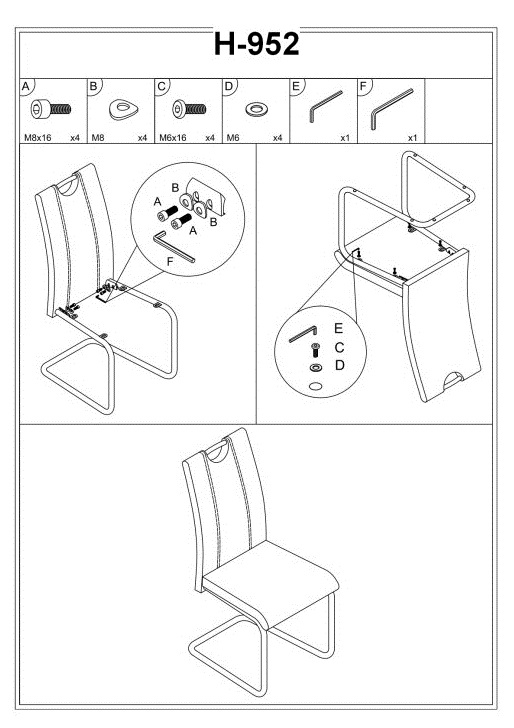 H-952

| A | B | C | D | E | F |
|---|---|---|---|---|---|
| M8x16 x4 | M8 x4 | M6x16 x4 | M6 x4 | x1 | x1 |

B
A
A
B
F

E
C
D