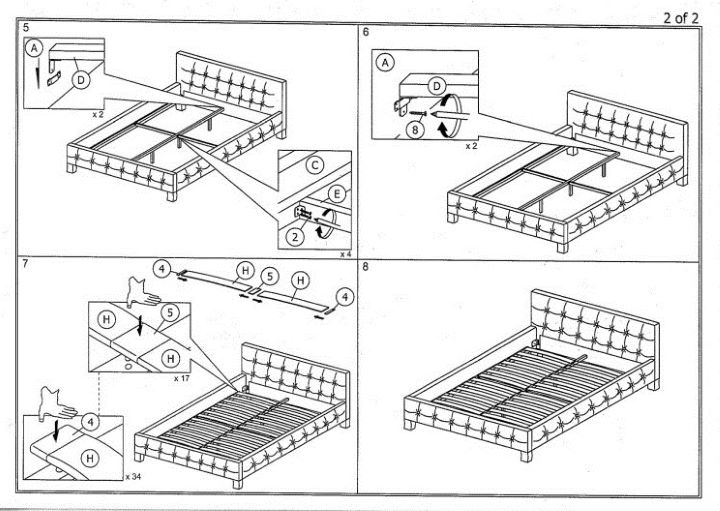 2 of 2

5

A

D

x 2

C

E

2

x 4

6

A

D

8

x 2

7

4

H

5

H

4

H

5

H

x 17

4

H

x 34

8