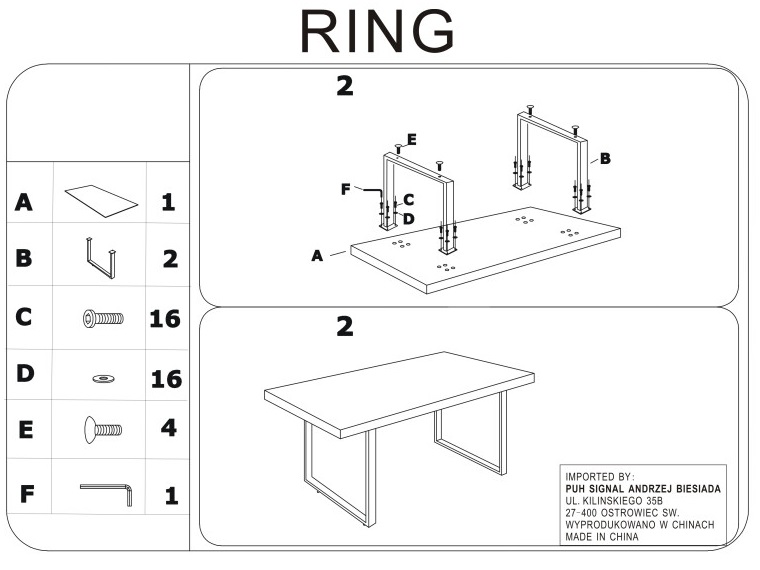 RING

| A | | 1 |
|---|---|---|
| B | | 2 |
| C | | 16 |
| D | | 16 |
| E | | 4 |
| F | | 1 |

2

E
B
F
C
D
A

2

IMPORTED BY:
PUH SIGNAL ANDRZEJ BIESIADA
UL. KILINSKIEGO 35B
27-400 OSTROWIEC SW.
WYPRODUKOWANO W CHINACH
MADE IN CHINA